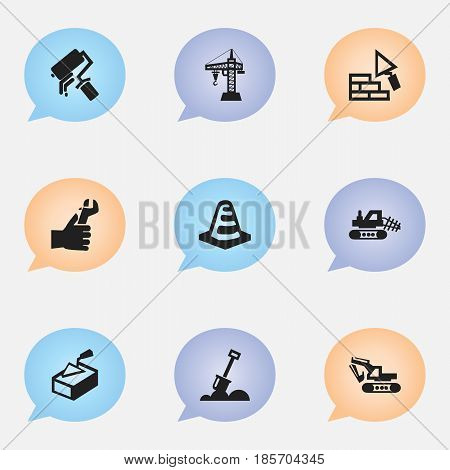 BIGSTOCK

www.bigstock.com · 185704345