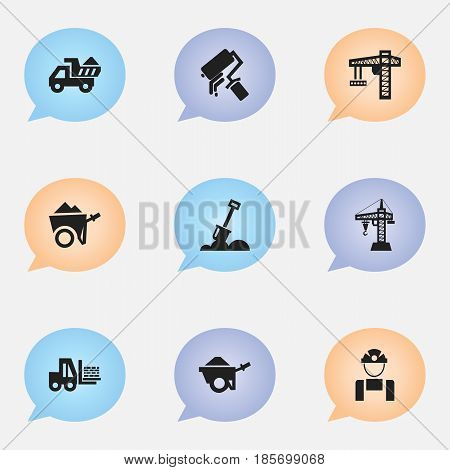 BIGSTOCK

www.bigstock.com · 185699068