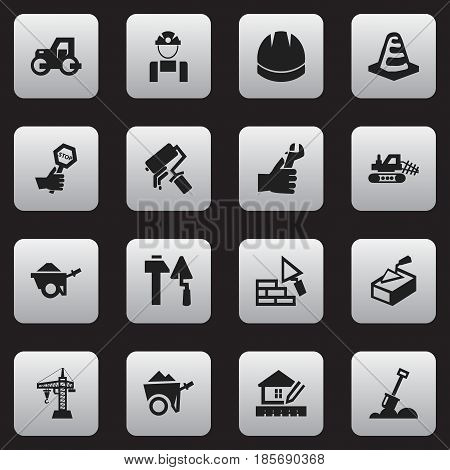 STOP

BIGSTOCK

www.bigstock.com · 185690368