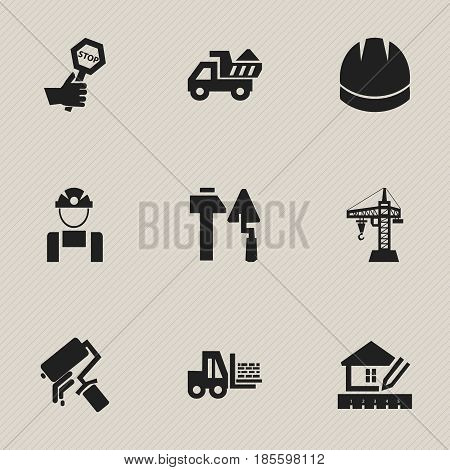 STOP

BIGSTOCK

www.bigstock.com · 185598112