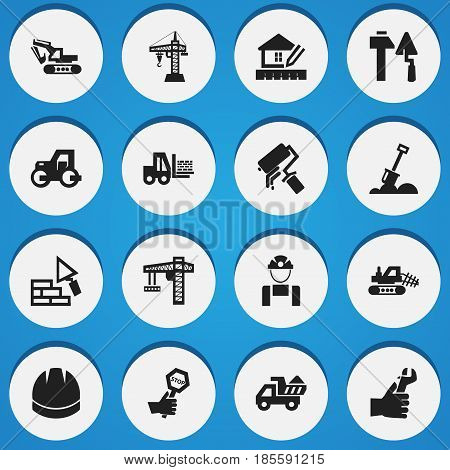 BIGSTOCK

STOP

www.bigstock.com · 185591215