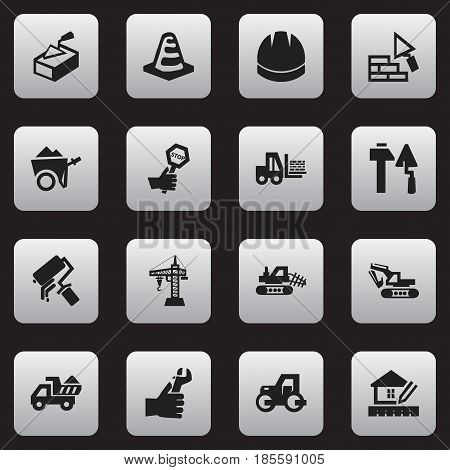 STOP

BIGSTOCK

www.bigstock.com · 185591005