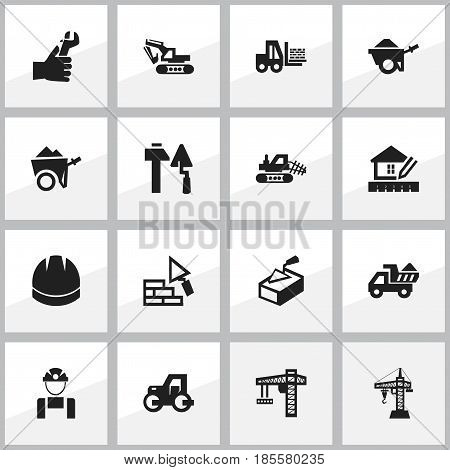 BIGSTOCK

www.bigstock.com · 185580235