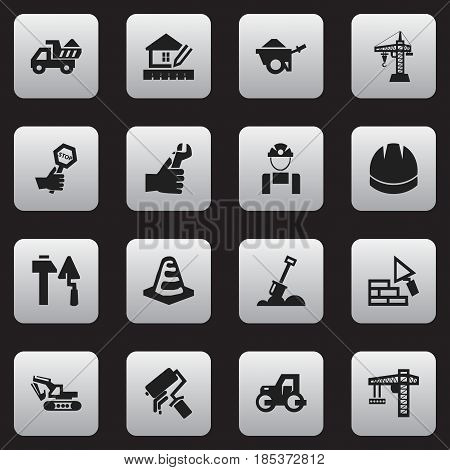 STOP

BIGSTOCK

www.bigstock.com · 185372812