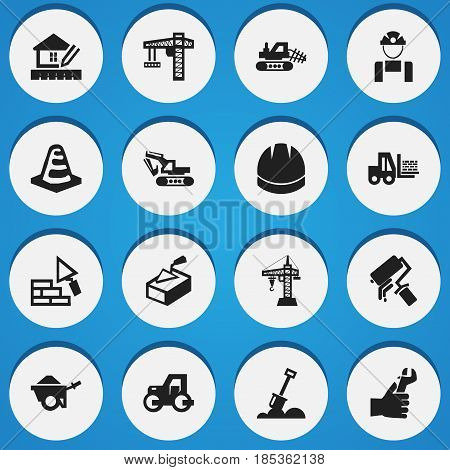 BIGSTOCK

www.bigstock.com · 185362138