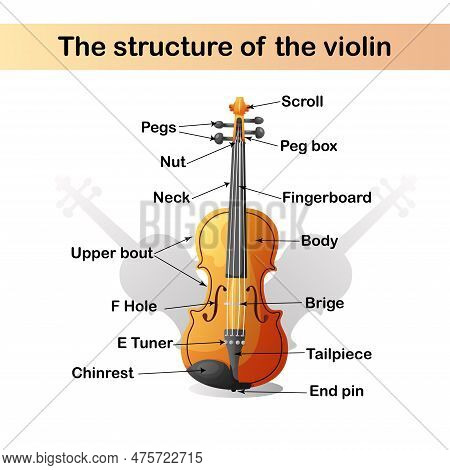 The structure of the violin

Scroll
Pegs
Peg box
Nut
Neck
Fingerboard
BIGSTOCK
Upper bout
Body
F Hole
Brige
E Tuner
Tailpiece
Chinrest
End pin

www.bigstock.com · 475722715