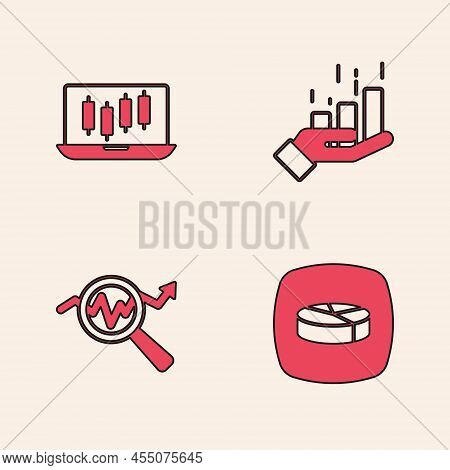 BIGSTOCK

www.bigstock.com · 455075645