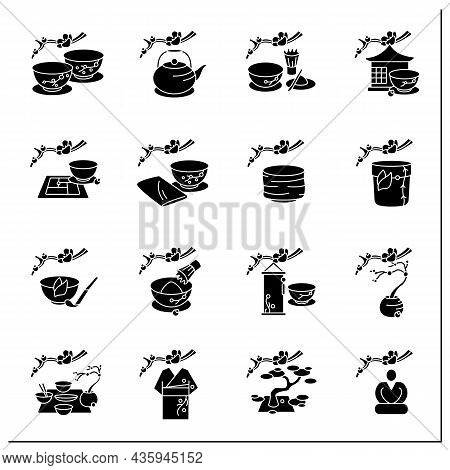 BIGSTOCK

www.bigstock.com · 435945152