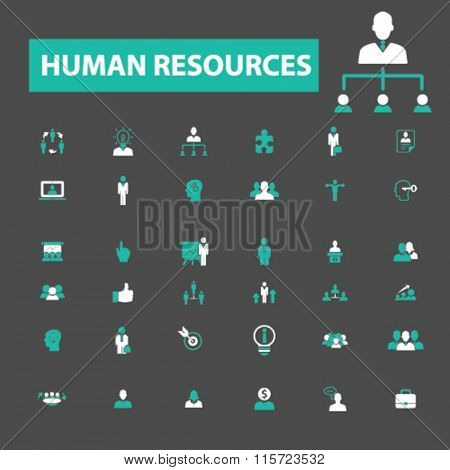 HUMAN RESOURCES

BIGSTOCK

www.bigstock.com · 115723532