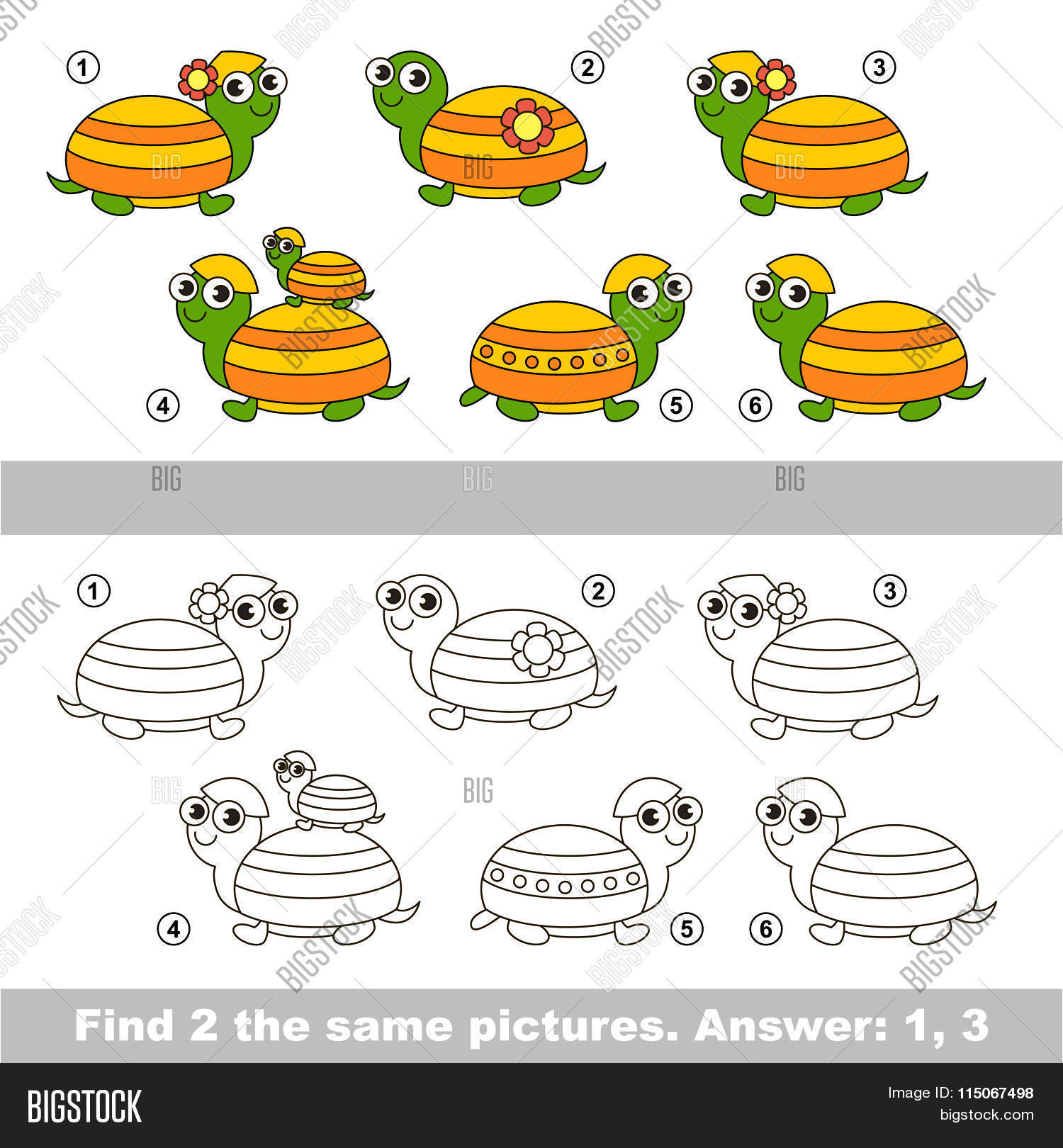 1 2 3

4 5 6

1 2 3

4 5 6

Find 2 the same pictures. Answer: 1, 3

BIGSTOCK

Image ID: 115067498
bigstock.com