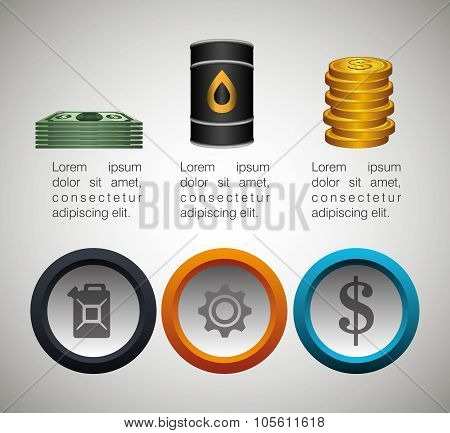 Lorem ipsum dolor sit amet, consectetur adipiscing elit.

Lorem ipsum dolor sit amet, consectetur adipiscing elit.

Lorem ipsum dolor sit amet, consectetur adipiscing elit.

BIGSTOCK

$

www.bigstock.com · 105611618