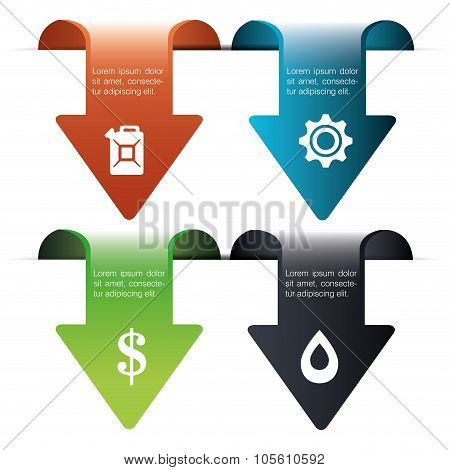 Lorem ipsum dolor sit amet, consectetur adipiscing elit.

Lorem ipsum dolor sit amet, consectetur adipiscing elit.

BIGSTOCK

Lorem ipsum dolor sit amet, consectetur adipiscing elit.

$

Lorem ipsum dolor sit amet, consectetur adipiscing elit.

www.bigstock.com · 105610592