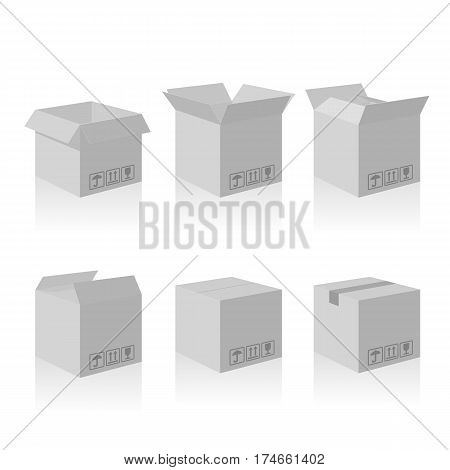 BIGSTOCK

www.bigstock.com · 174661402