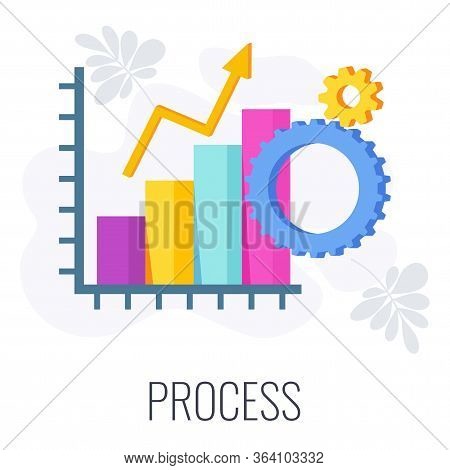 BIGSTOCK

PROCESS

www.bigstock.com · 364103332