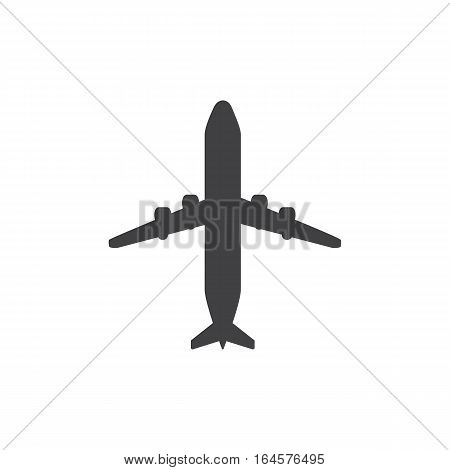 BIGSTOCK

www.bigstock.com · 164576495