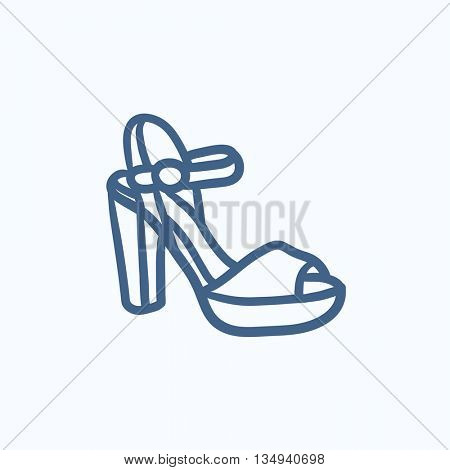 BIGSTOCK

www.bigstock.com · 134940698