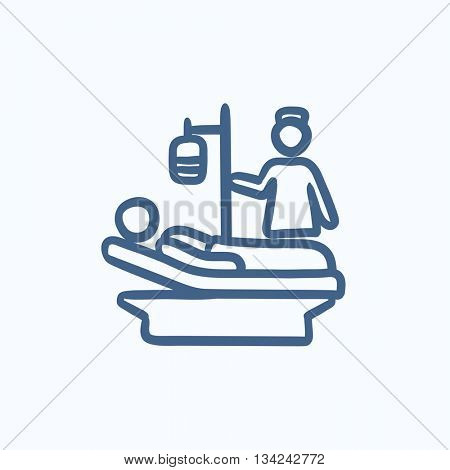 BIGSTOCK

www.bigstock.com · 134242772