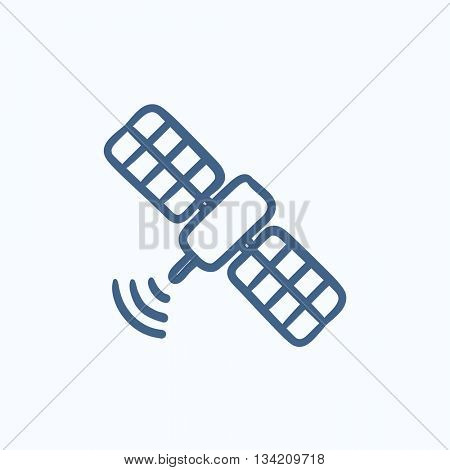 BIGSTOCK

www.bigstock.com · 134209718