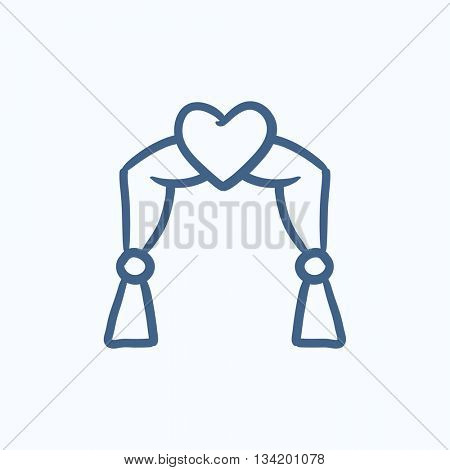 BIGSTOCK

www.bigstock.com · 134201078