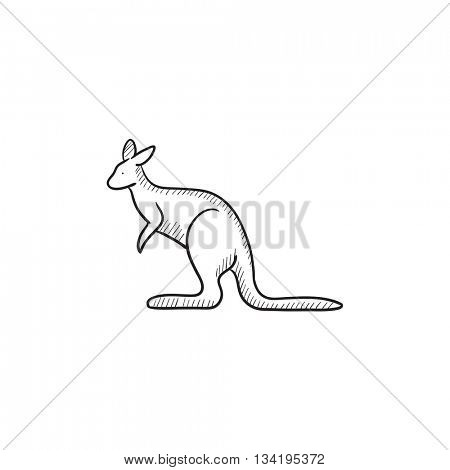 BIGSTOCK

www.bigstock.com · 134195372