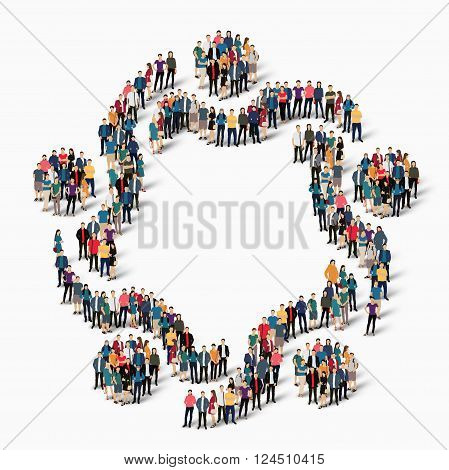 BIGSTOCK

www.bigstock.com · 124510415