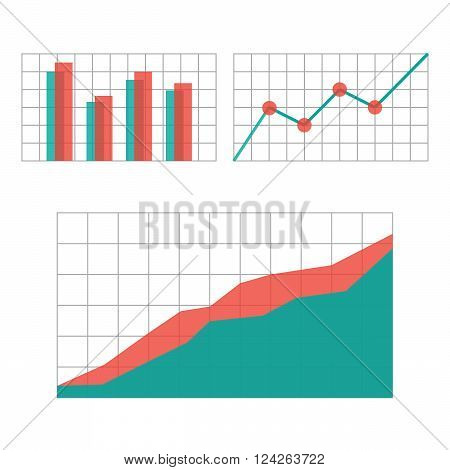 BIGSTOCK

www.bigstock.com · 124263722