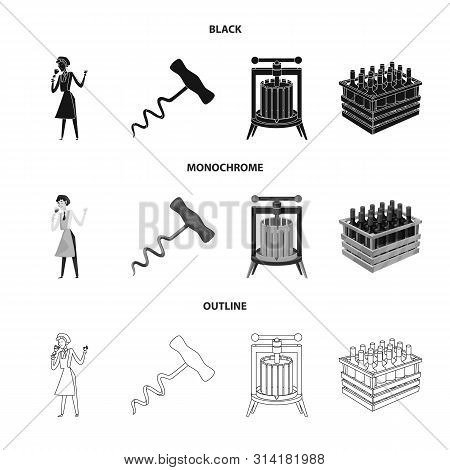 BLACK

MONOCHROME

BIGSTOCK

OUTLINE

www.bigstock.com · 314181988