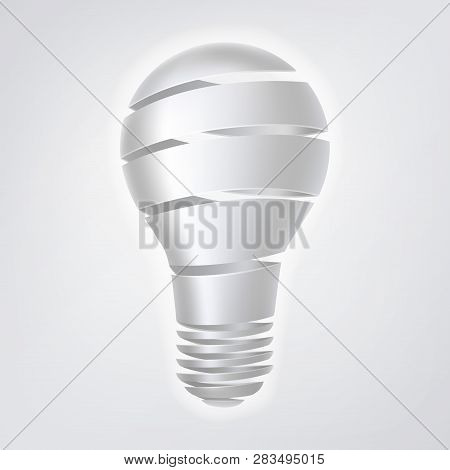 BIGSTOCK

www.bigstock.com · 283495015