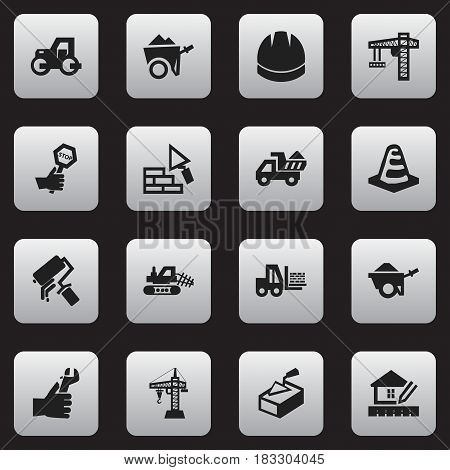 STOP

BIGSTOCK

www.bigstock.com · 183304045