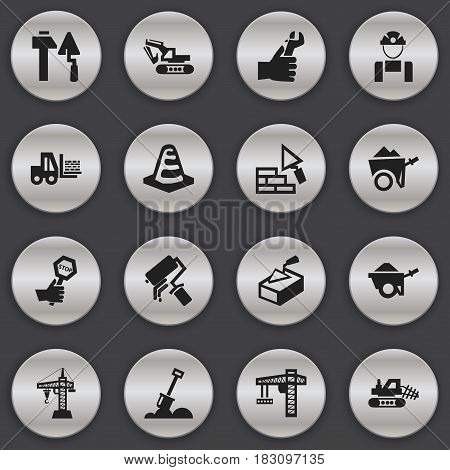 BIGSTOCK

STOP

www.bigstock.com · 183097135