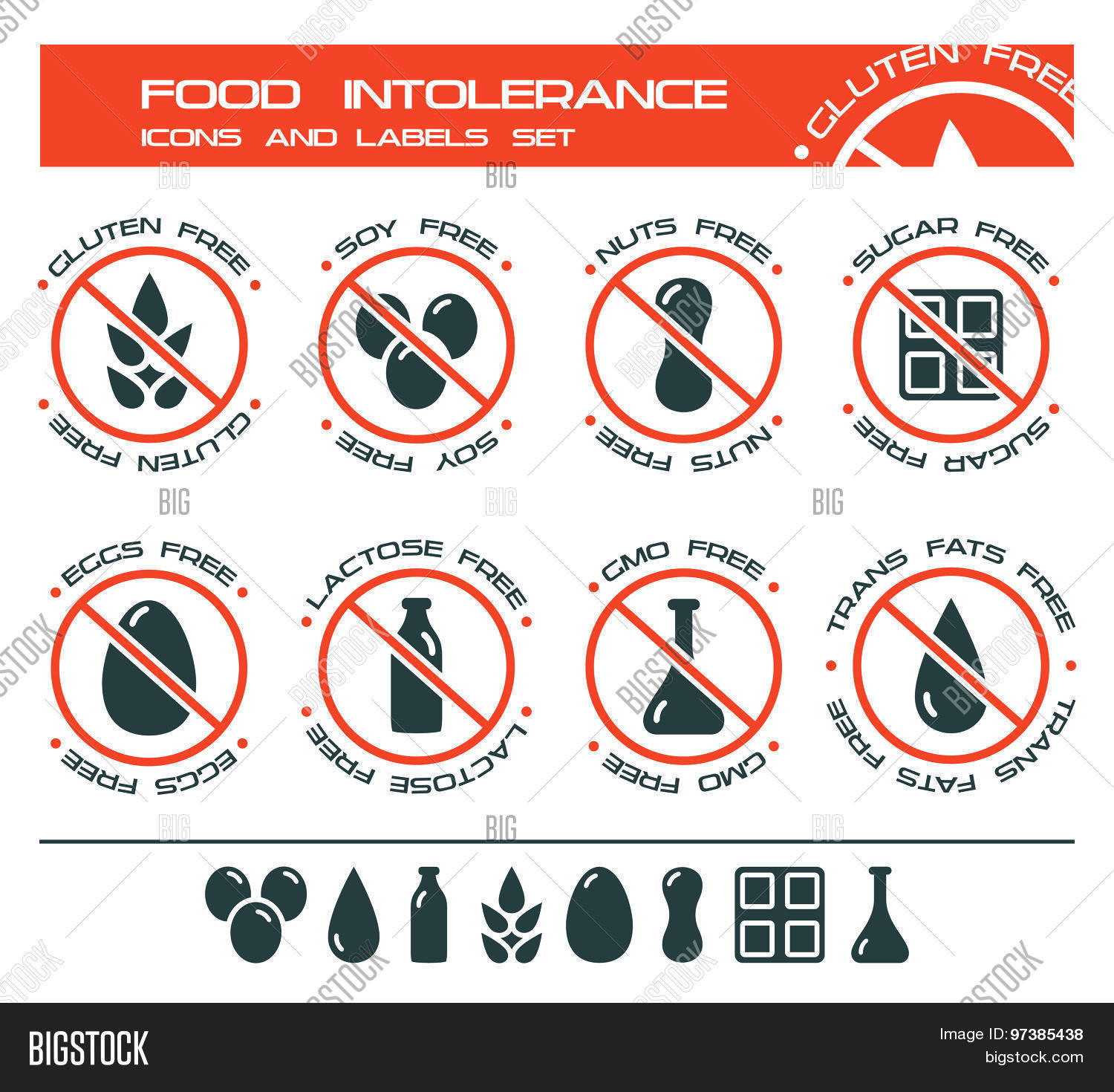 FOOD INTOLERANCE
ICONS AND LABELS SET

GLUTEN FREE

GLUTEN FREE
GLUTEN FREE

SOY FREE
SOY FREE

NUTS FREE
NUTS FREE

SUGAR FREE
SUGAR FREE

EGGS FREE
EGGS FREE

LACTOSE FREE
LACTOSE FREE

GMO FREE
GMO FREE

TRANS FATS FREE
TRANS FATS FREE

BIGSTOCK
Image ID: 97385438
bigstock.com