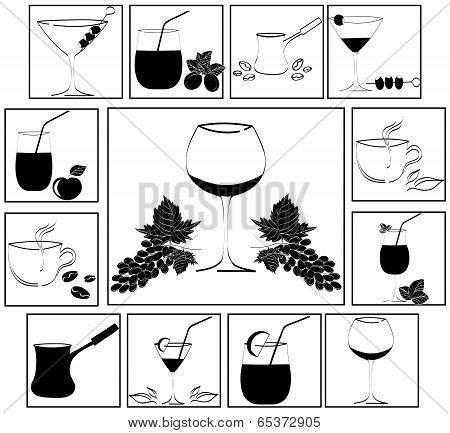 BIGSTOCK

www.bigstock.com · 65372905