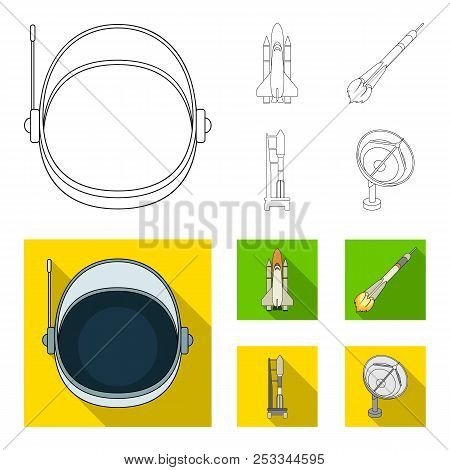 BIGSTOCK

www.bigstock.com · 253344595