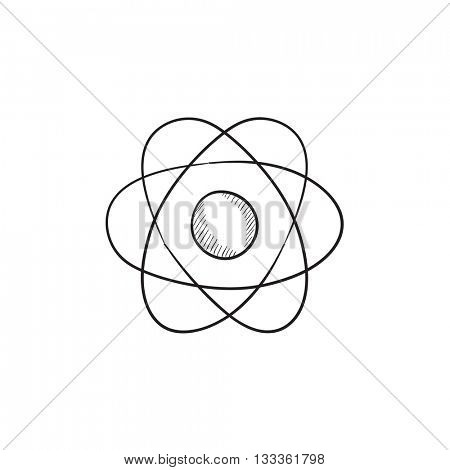 BIGSTOCK

www.bigstock.com · 133361798