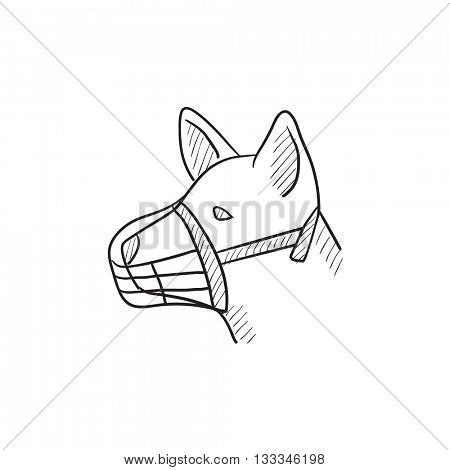 BIGSTOCK

www.bigstock.com · 133346198