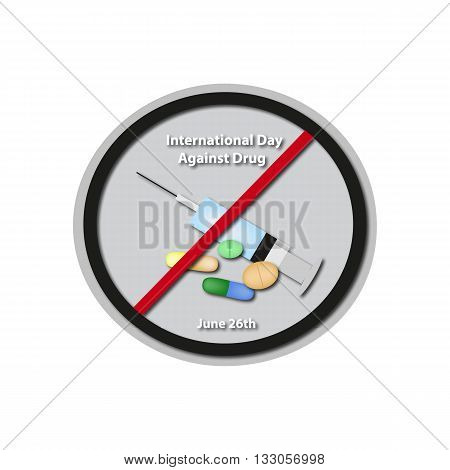 International Day
Against Drug

BIGSTOCK

June 26th

www.bigstock.com · 133056998