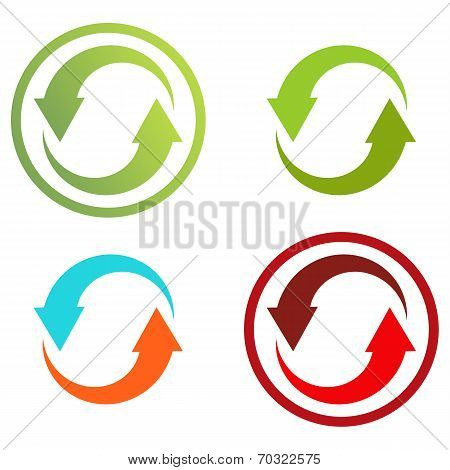 BIGSTOCK

www.bigstock.com · 70322575