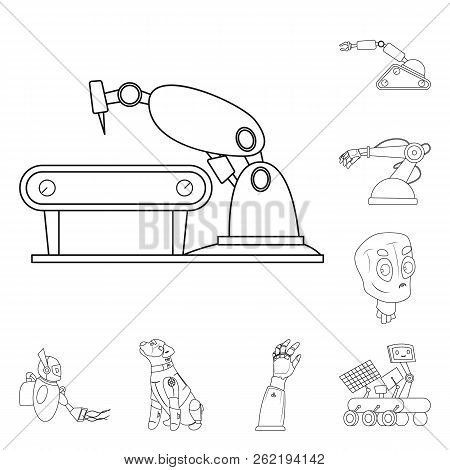 BIGSTOCK

www.bigstock.com · 262194142