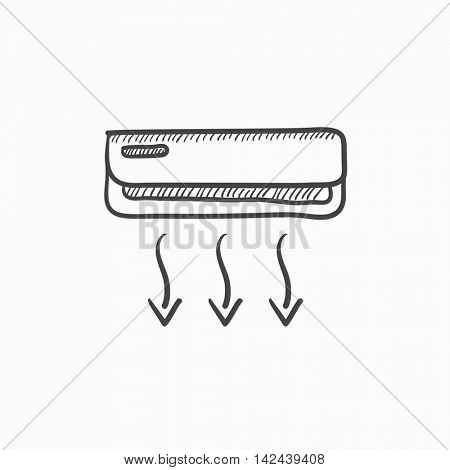 BIGSTOCK

www.bigstock.com · 142439408