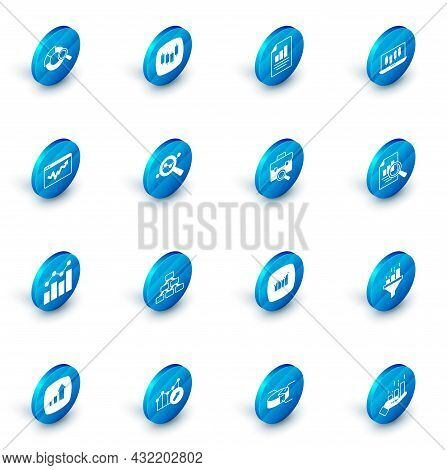 BIGSTOCK

www.bigstock.com · 432202802