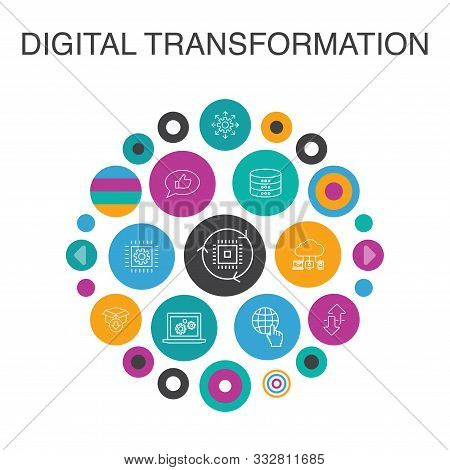 DIGITAL TRANSFORMATION

BIGSTOCK

www.bigstock.com · 332811685