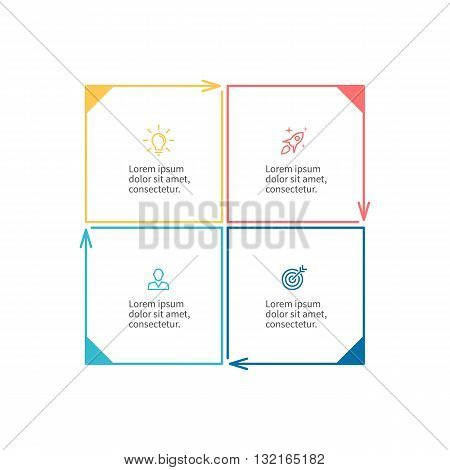 Lorem ipsum dolor sit amet, consectetur.

Lorem ipsum dolor sit amet, consectetur.

BIGSTOCK

Lorem ipsum dolor sit amet, consectetur.

Lorem ipsum dolor sit amet, consectetur.

www.bigstock.com · 132165182