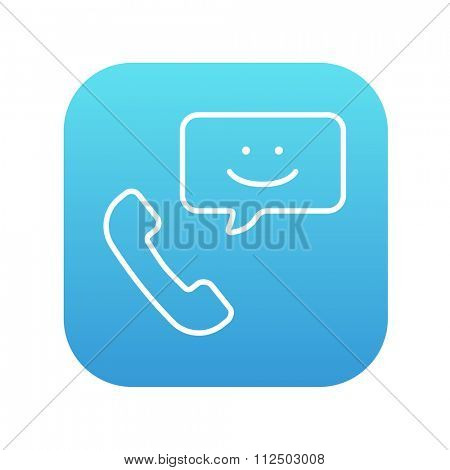 BIGSTOCK

www.bigstock.com · 112503008