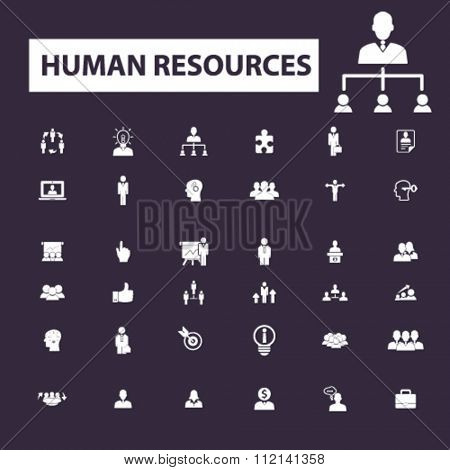 HUMAN RESOURCES

BIGSTOCK

www.bigstock.com · 112141358