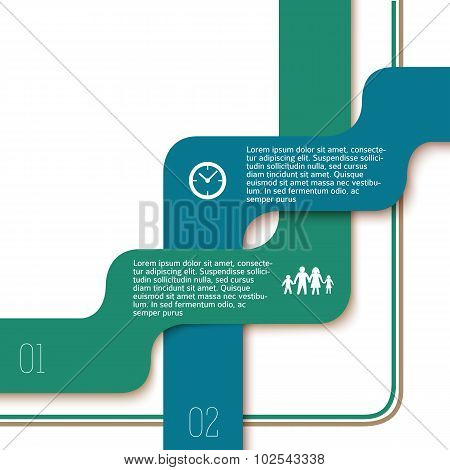 Lorem ipsum dolor sit amet, consectetur adipiscing elit. Suspendisse sollicitudin sollicitudin nulla, sed cursus diam tincidunt sit amet. Quisque euismod sit amet massa nec vestibulum. In sed fermentum odio, ac semper purus

BIGSTOCK

Lorem ipsum dolor sit amet, consectetur adipiscing elit. Suspendisse sollicitudin sollicitudin nulla, sed cursus diam tincidunt sit amet. Quisque euismod sit amet massa nec vestibulum. In sed fermentum odio, ac semper purus

01

02

www.bigstock.com · 102543338