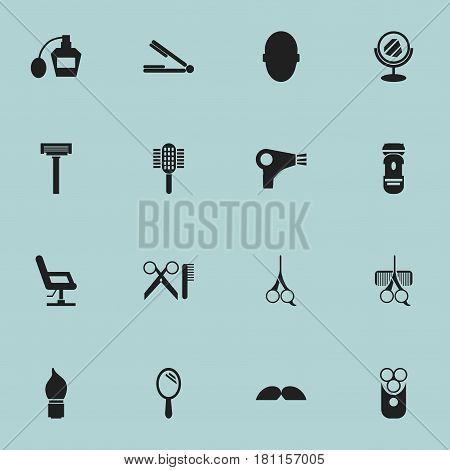 BIGSTOCK

www.bigstock.com · 181157005