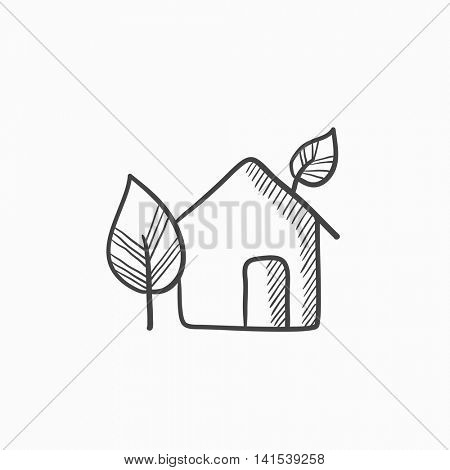 BIGSTOCK

www.bigstock.com · 141539258