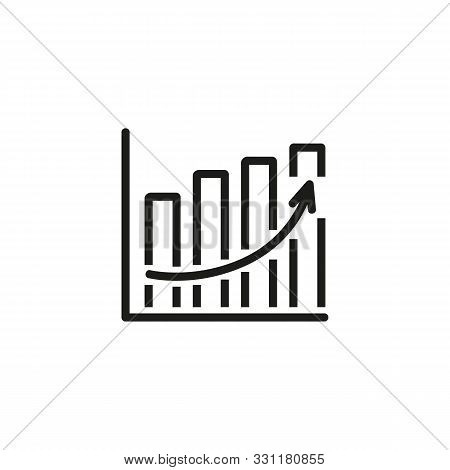 BIGSTOCK

www.bigstock.com · 331180855