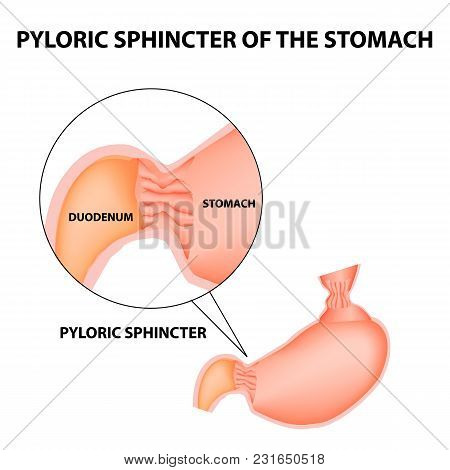 PYLORIC SPHINCTER OF THE STOMACH

DUODENUM

STOMACH

BIGSTOCK

PYLORIC SPHINCTER

www.bigstock.com · 231650518