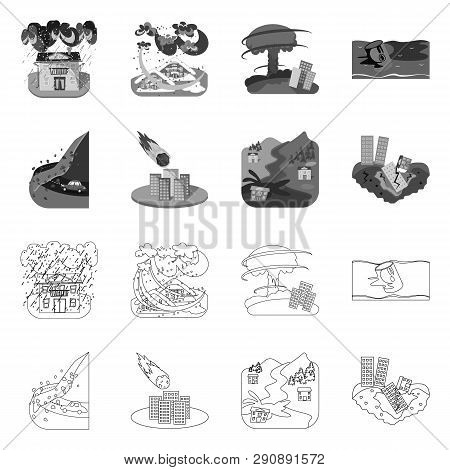 BIGSTOCK

www.bigstock.com · 290891572